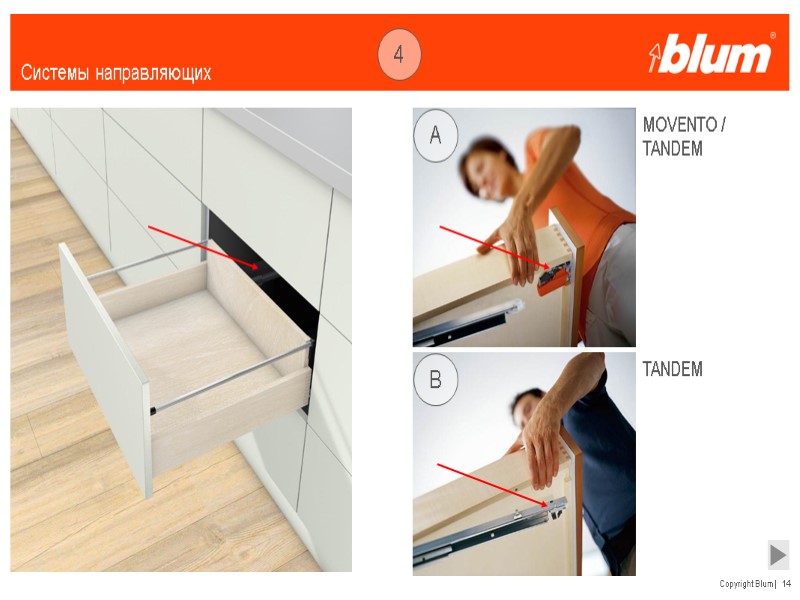 Системы направляющих

4

blum

A

MOVENTO / TANDEM

B

TANDEM

Copyright Blum | 14